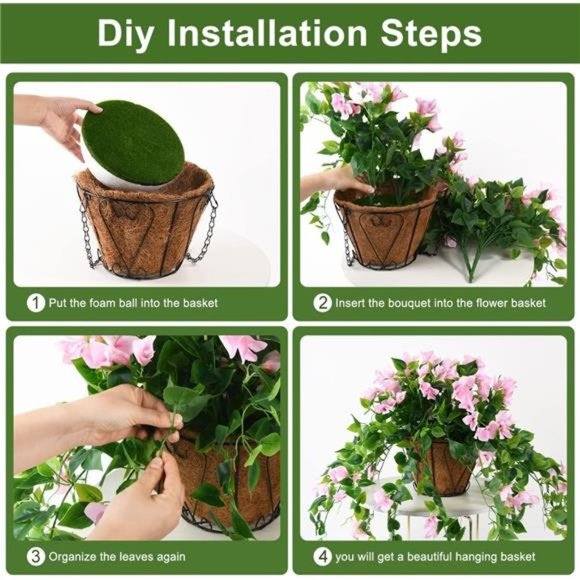 Diy Installation Steps

1 Put the foam ball into the basket

2 Insert the bouquet into the flower basket

3 Organize the leaves again

4 you will get a beautiful hanging basket